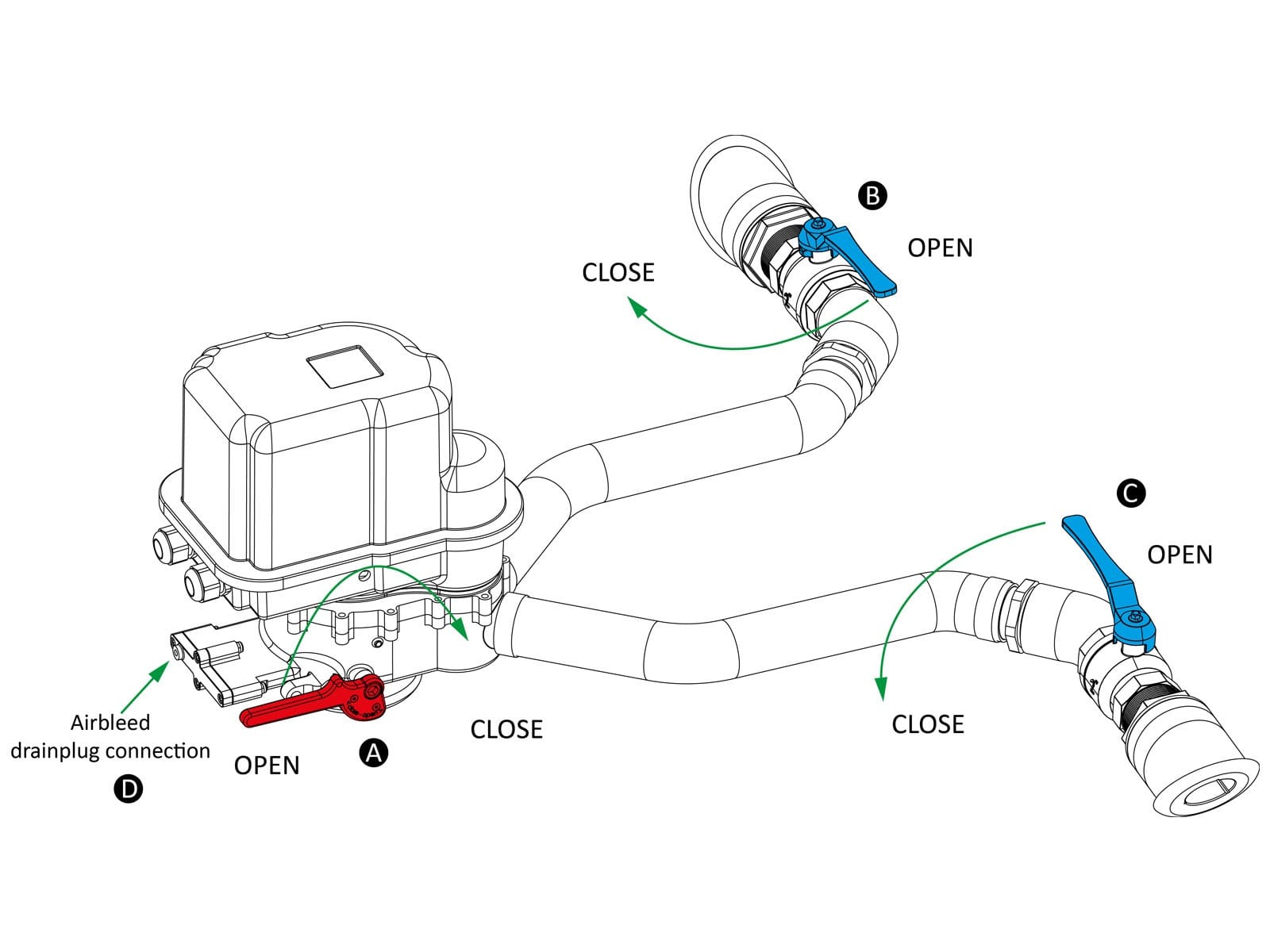 B

OPEN

CLOSE

C

OPEN

CLOSE

Airbleed drainplug connection

D

OPEN

A

CLOSE